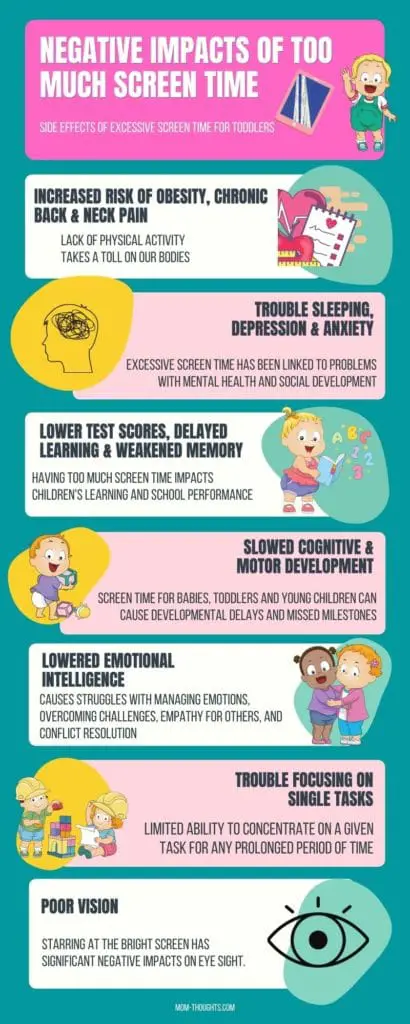 NEGATIVE IMPACTS OF TOO MUCH SCREEN TIME

SIDE EFFECTS OF EXCESSIVE SCREEN TIME FOR TODDLERS

INCREASED RISK OF OBESITY, CHRONIC BACK & NECK PAIN

LACK OF PHYSICAL ACTIVITY TAKES A TOLL ON OUR BODIES

TROUBLE SLEEPING, DEPRESSION & ANXIETY

EXCESSIVE SCREEN TIME HAS BEEN LINKED TO PROBLEMS WITH MENTAL HEALTH AND SOCIAL DEVELOPMENT

LOWER TEST SCORES, DELAYED LEARNING & WEAKENED MEMORY

HAVING TOO MUCH SCREEN TIME IMPACTS CHILDREN'S LEARNING AND SCHOOL PERFORMANCE

A B C 1 2 3

SLOWED COGNITIVE & MOTOR DEVELOPMENT

SCREEN TIME FOR BABIES, TODDLERS AND YOUNG CHILDREN CAN CAUSE DEVELOPMENTAL DELAYS AND MISSED MILESTONES

LOWERED EMOTIONAL INTELLIGENCE

CAUSES STRUGGLES WITH MANAGING EMOTIONS, OVERCOMING CHALLENGES, EMPATHY FOR OTHERS, AND CONFLICT RESOLUTION

TROUBLE FOCUSING ON SINGLE TASKS

LIMITED ABILITY TO CONCENTRATE ON A GIVEN TASK FOR ANY PROLONGED PERIOD OF TIME

POOR VISION

STARRING AT THE BRIGHT SCREEN HAS SIGNIFICANT NEGATIVE IMPACTS ON EYE SIGHT.

MOM-THOUGHTS.COM